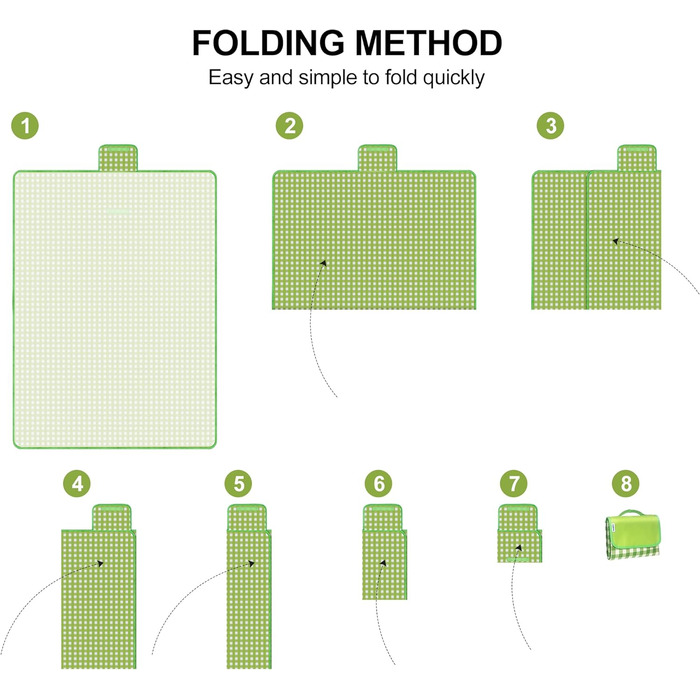 FOLDING METHOD
Easy and simple to fold quickly

1

2

3

4

5

6

7

8