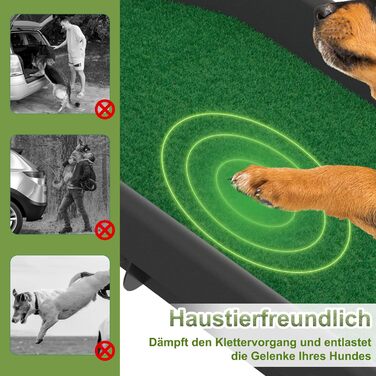 Haustierfreundlich

Dämpft den Klettervorgang und entlastet die Gelenke Ihres Hundes