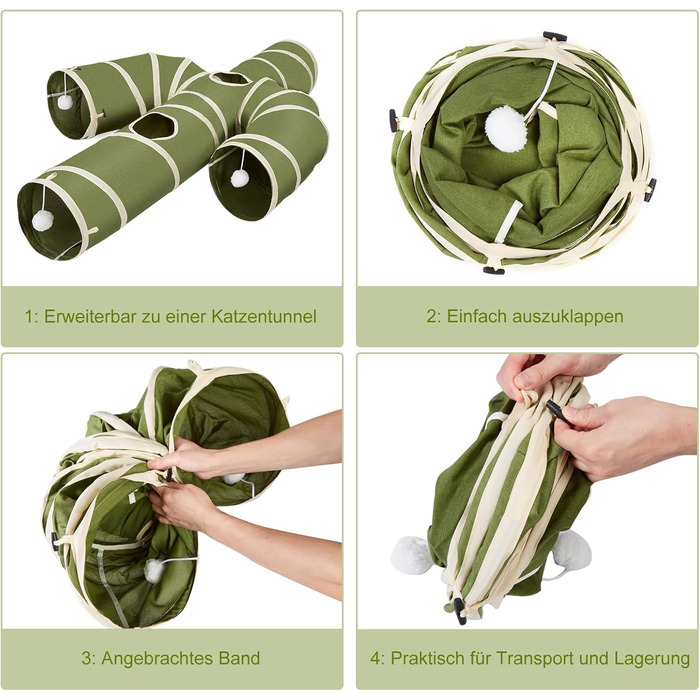 1: Erweiterbar zu einer Katzentunnel

2: Einfach auszuklappen

3: Angebrachtes Band

4: Praktisch für Transport und Lagerung