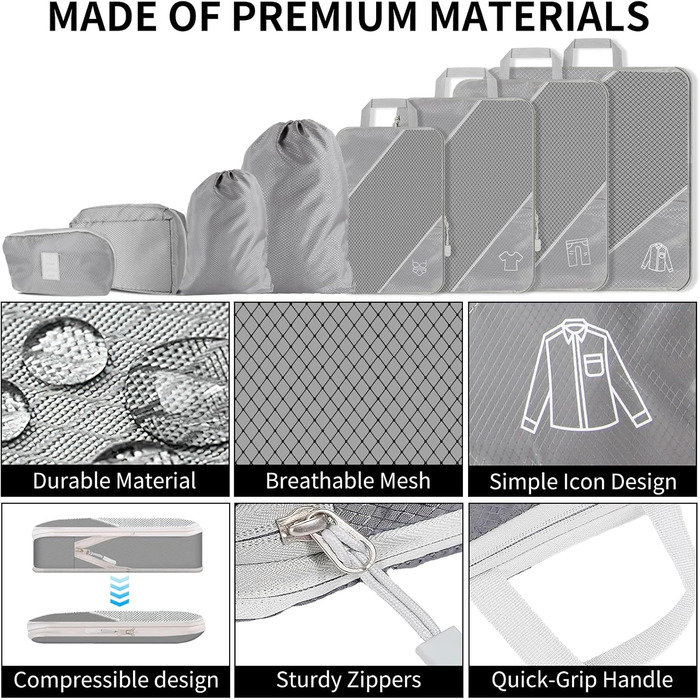 MADE OF PREMIUM MATERIALS

Durable Material

Breathable Mesh

Simple Icon Design

Compressible design

Sturdy Zippers

Quick-Grip Handle