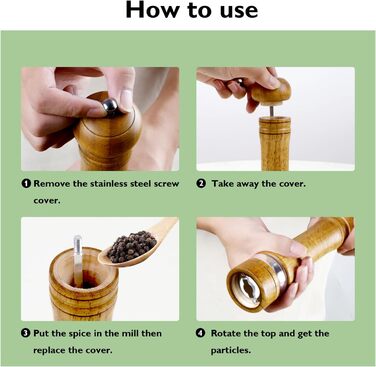 How to use

❶ Remove the stainless steel screw cover.

❷ Take away the cover.

❸ Put the spice in the mill then replace the cover.

❹ Rotate the top and get the particles.