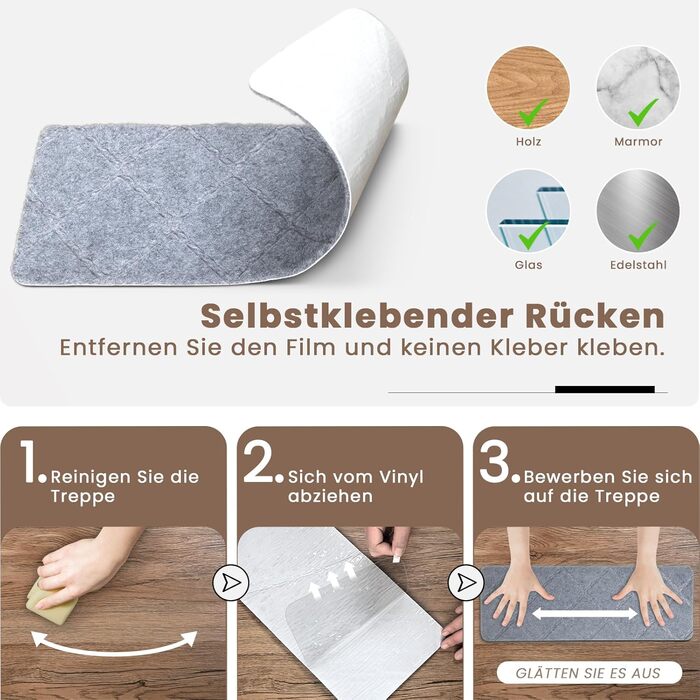 Holz
Marmor
Glas
Edelstahl

Selbstklebender Rücken
Entfernen Sie den Film und keinen Kleber kleben.

1. Reinigen Sie die Treppe

2. Sich vom Vinyl abziehen

3. Bewerben Sie sich auf die Treppe

GLÄTTEN SIE ES AUS