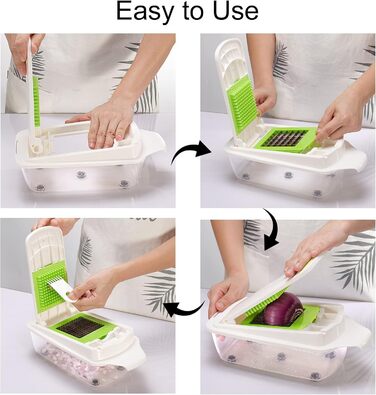 Easy to Use