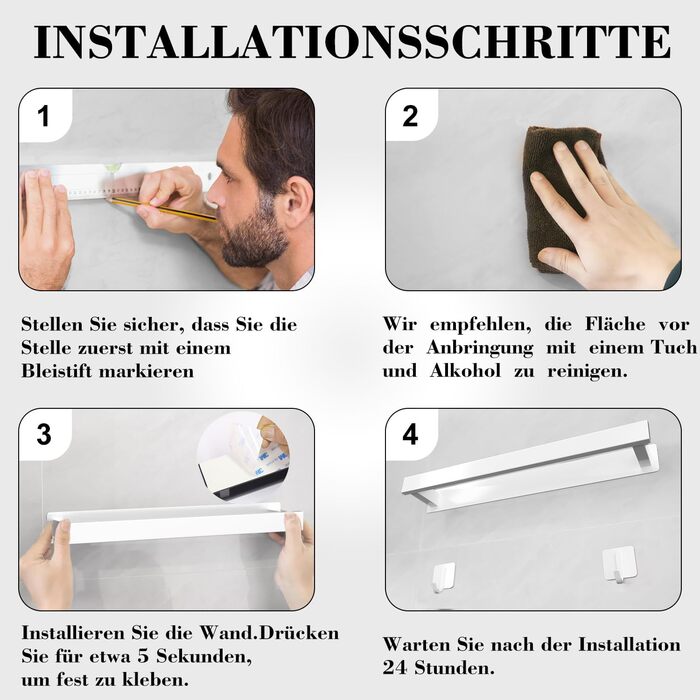 INSTALLATIONSSCHRITTE

1

Stellen Sie sicher, dass Sie die Stelle zuerst mit einem Bleistift markieren

2

Wir empfehlen, die Fläche vor der Anbringung mit einem Tuch und Alkohol zu reinigen.

3

Installieren Sie die Wand.Drücken Sie für etwa 5 Sekunden, um fest zu kleben.

4

Warten Sie nach der Installation 24 Stunden.