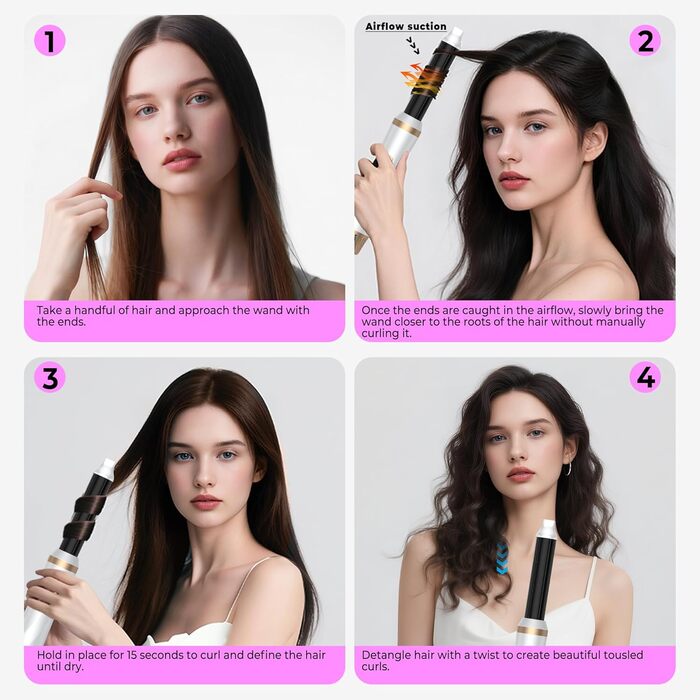 1

Take a handful of hair and approach the wand with the ends.

Airflow suction

2

Once the ends are caught in the airflow, slowly bring the wand closer to the roots of the hair without manually curling it.

3

Hold in place for 15 seconds to curl and define the hair until dry.

4

Detangle hair with a twist to create beautiful tousled curls.