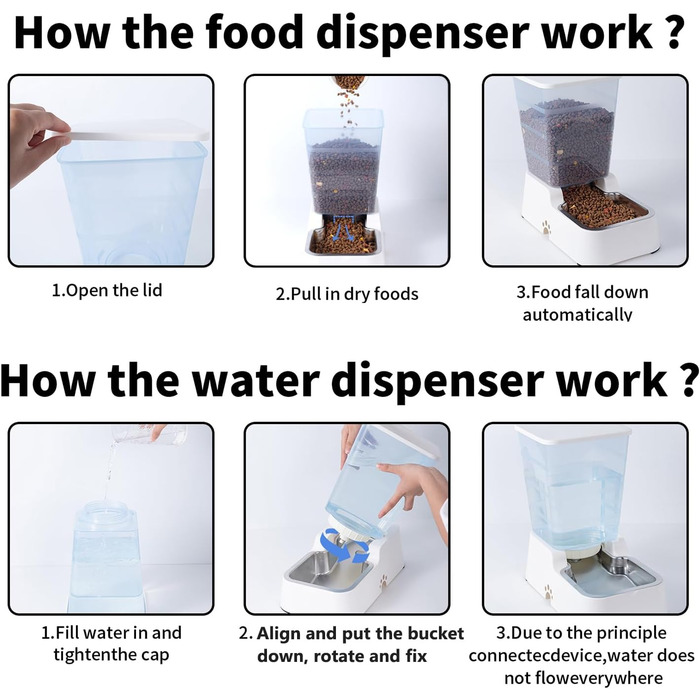 How the food dispenser work ?

1.Open the lid

2.Pull in dry foods

3.Food fall down automatically

How the water dispenser work ?

1.Fill water in and tightenthe cap

2. Align and put the bucket down, rotate and fix

3.Due to the principle connectecdevice,water does not floweverywhere