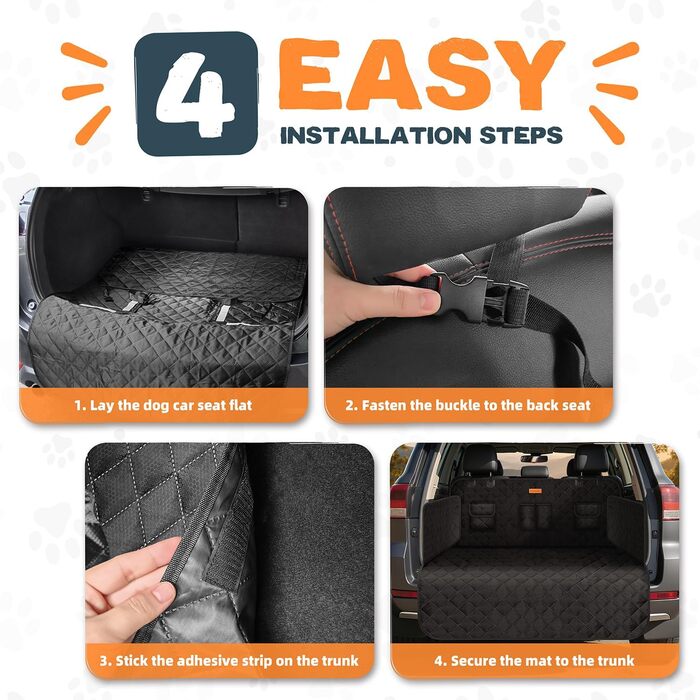 4 EASY
INSTALLATION STEPS

1. Lay the dog car seat flat

2. Fasten the buckle to the back seat

3. Stick the adhesive strip on the trunk

4. Secure the mat to the trunk