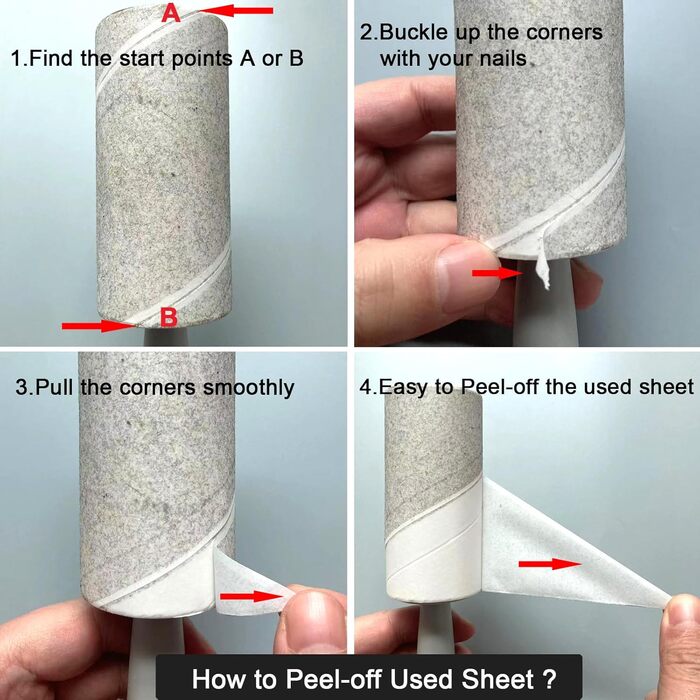 A

1.Find the start points A or B

B

2.Buckle up the corners with your nails

3.Pull the corners smoothly

4.Easy to Peel-off the used sheet

How to Peel-off Used Sheet ?