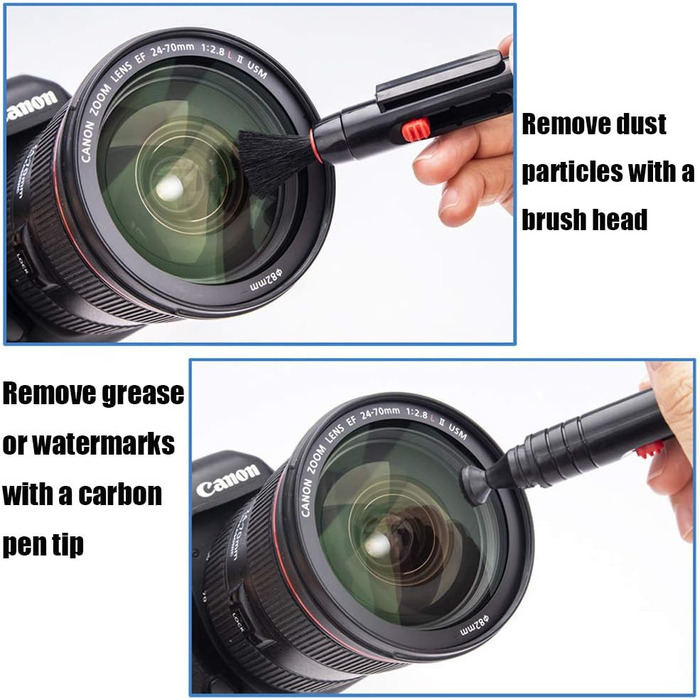 Canon
CANON ZOOM LENS EF 24-70mm 1:2.8 L II USM
Φ82mm
LOCK

Remove dust particles with a brush head

Remove grease or watermarks with a carbon pen tip

Canon
CANON ZOOM LENS EF 24-70mm 1:2.8 L II USM
Φ82mm
LOCK