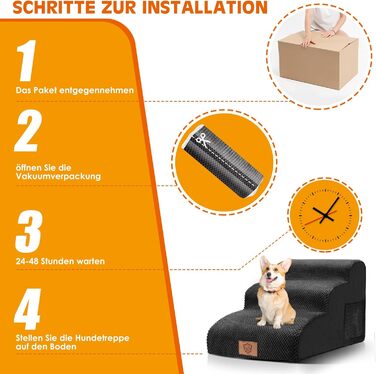 SCHRITTE ZUR INSTALLATION

1

Das Paket entgegennehmen

2

öffnen Sie die Vakuumverpackung

3

24-48 Stunden warten

4

Stellen Sie die Hundetreppe auf den Boden