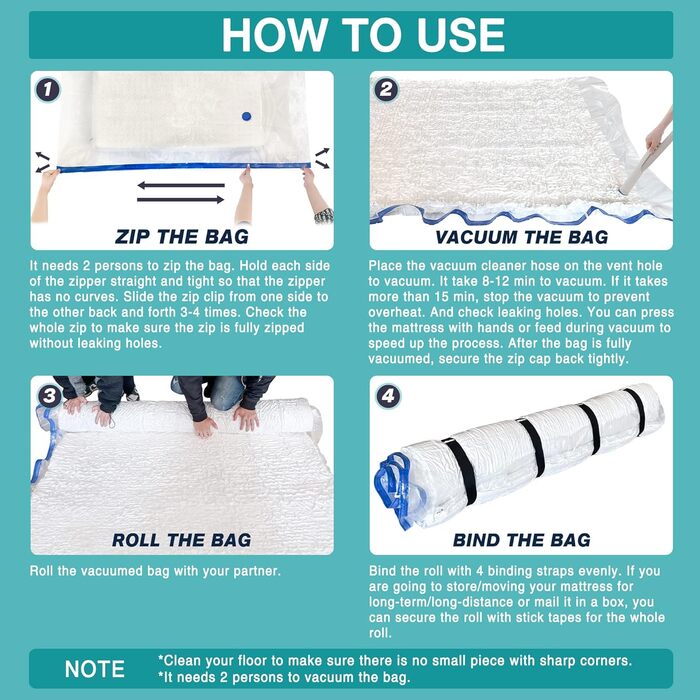 HOW TO USE

1

ZIP THE BAG

It needs 2 persons to zip the bag. Hold each side of the zipper straight and tight so that the zipper has no curves. Slide the zip clip from one side to the other back and forth 3-4 times. Check the whole zip to make sure the zip is fully zipped without leaking holes.

2

VACUUM THE BAG

Place the vacuum cleaner hose on the vent hole to vacuum. It take 8-12 min to vacuum. If it takes more than 15 min, stop the vacuum to prevent overheat. And check leaking holes. You can press the mattress with hands or feed during vacuum to speed up the process. After the bag is fully vacuumed, secure the zip cap back tightly.

3

ROLL THE BAG

Roll the vacuumed bag with your partner.

4

BIND THE BAG

Bind the roll with 4 binding straps evenly. If you are going to store/moving your mattress for long-term/long-distance or mail it in a box, you can secure the roll with stick tapes for the whole roll.

NOTE

*Clean your floor to make sure there is no small piece with sharp corners.
*It needs 2 persons to vacuum the bag.