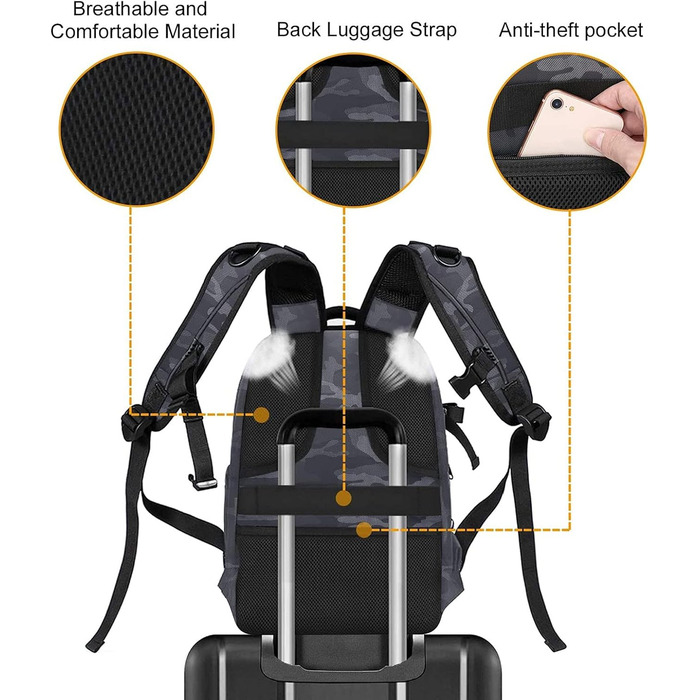 Breathable and Comfortable Material

Back Luggage Strap

Anti-theft pocket