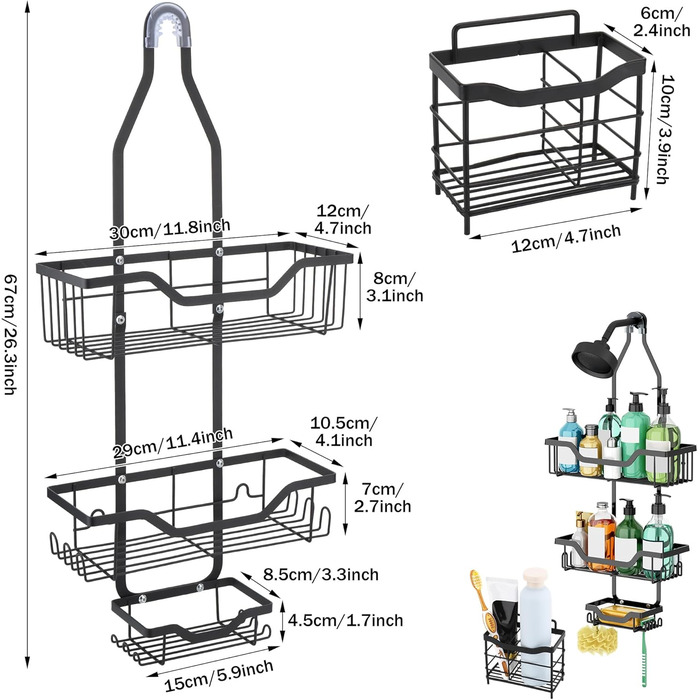 67cm/26.3inch

30cm/11.8inch

12cm/
4.7inch

8cm/
3.1inch

29cm/11.4inch

10.5cm/
4.1inch

7cm/
2.7inch

8.5cm/3.3inch

4.5cm/1.7inch

15cm/5.9inch

6cm/
2.4inch

10cm/3.9inch

12cm/4.7inch