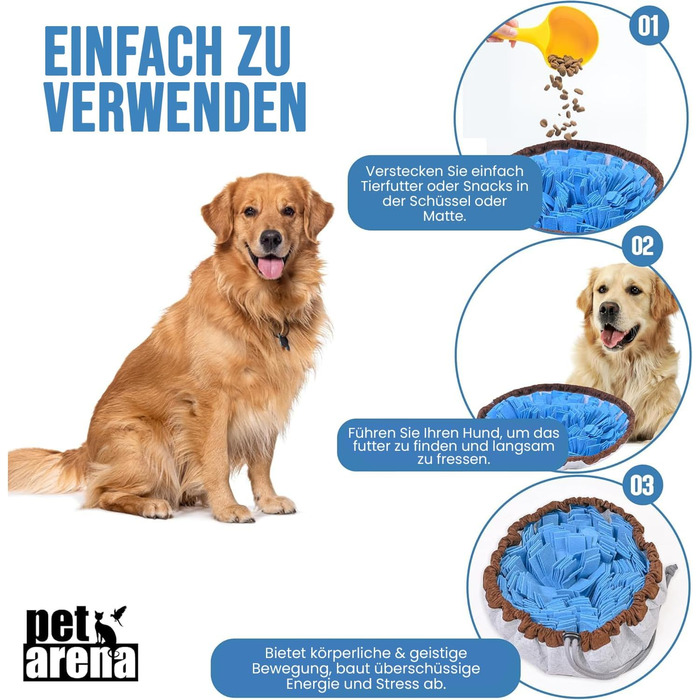 EINFACH ZU VERWENDEN

01

Verstecken Sie einfach Tierfutter oder Snacks in der Schüssel oder Matte.

02

Führen Sie Ihren Hund, um das futter zu finden und langsam zu fressen.

03

Bietet körperliche & geistige Bewegung, baut überschüssige Energie und Stress ab.

pet arena