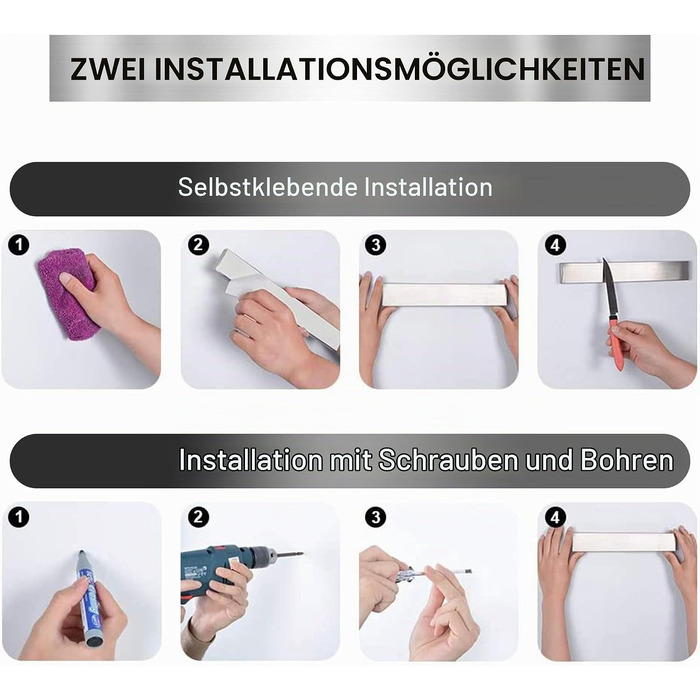 ZWEI INSTALLATIONSMÖGLICHKEITEN

Selbstklebende Installation

1

2

3

4

Installation mit Schrauben und Bohren

1

2

3

4