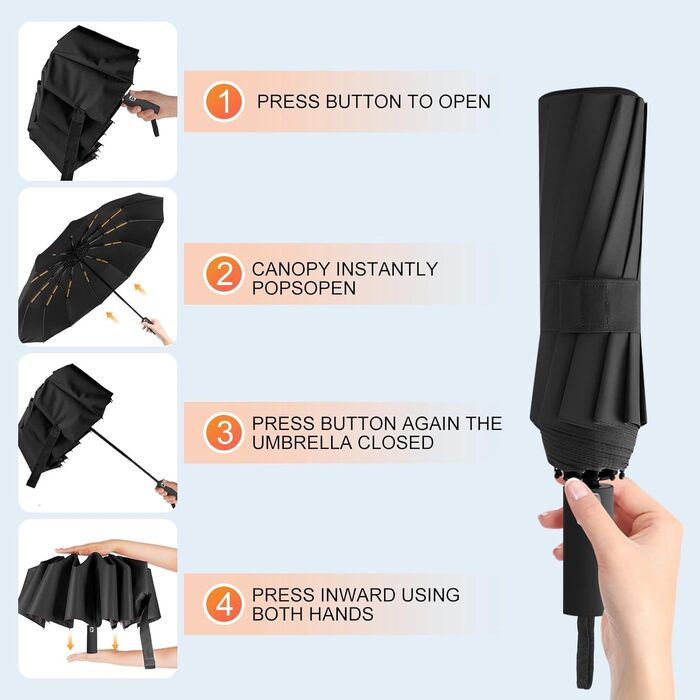 1 PRESS BUTTON TO OPEN

2 CANOPY INSTANTLY POPSOPEN

3 PRESS BUTTON AGAIN THE UMBRELLA CLOSED

4 PRESS INWARD USING BOTH HANDS