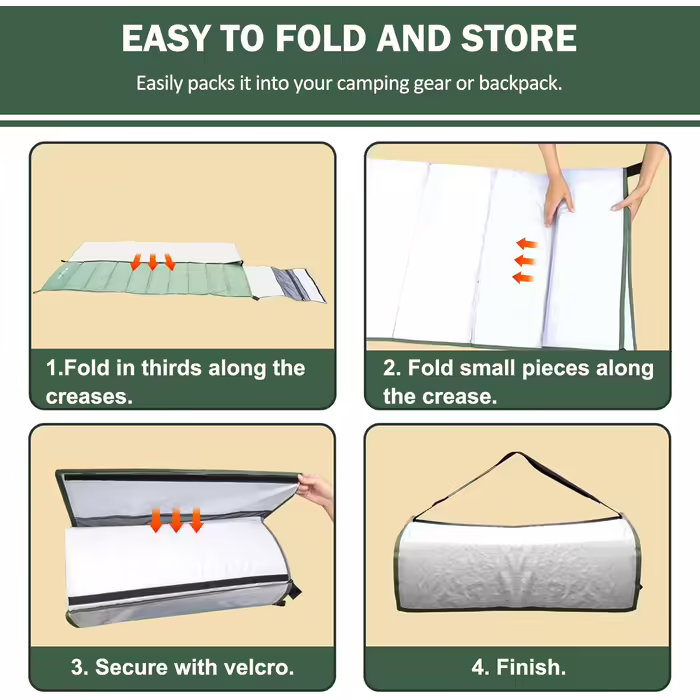 EASY TO FOLD AND STORE

Easily packs it into your camping gear or backpack.

1.Fold in thirds along the creases.

2. Fold small pieces along the crease.

3. Secure with velcro.

4. Finish.