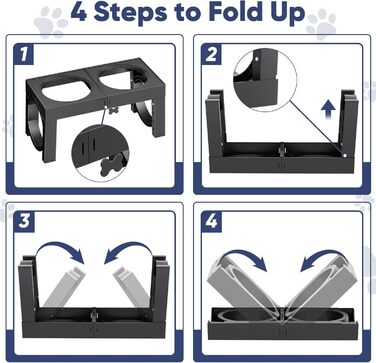 4 Steps to Fold Up

1

2

3

4