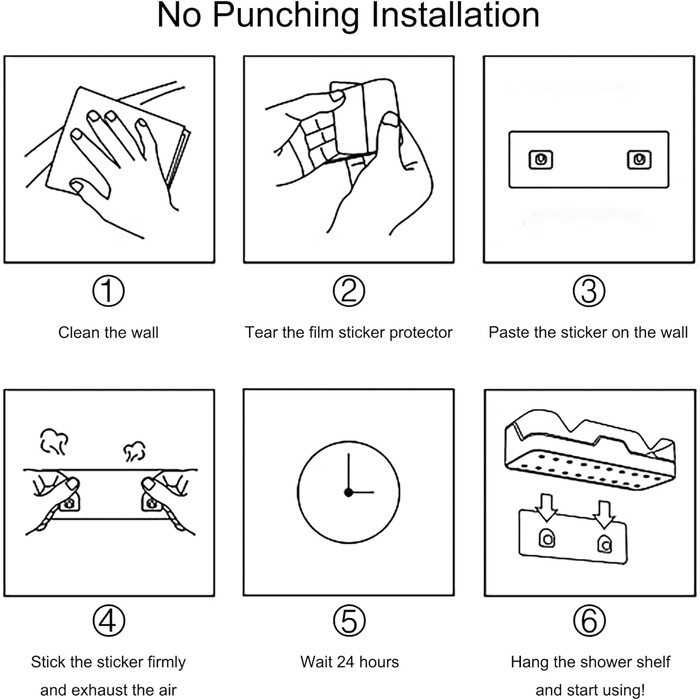 No Punching Installation

①

Clean the wall

②

Tear the film sticker protector

③

Paste the sticker on the wall

④

Stick the sticker firmly and exhaust the air

⑤

Wait 24 hours

⑥

Hang the shower shelf and start using!