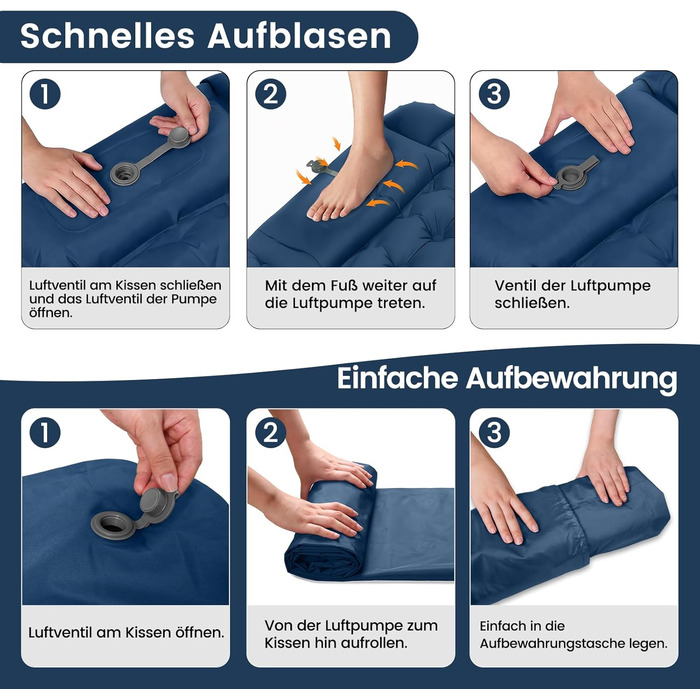 Schnelles Aufblasen

1

Luftventil am Kissen schließen und das Luftventil der Pumpe öffnen.

2

Mit dem Fuß weiter auf die Luftpumpe treten.

3

Ventil der Luftpumpe schließen.

Einfache Aufbewahrung

1

Luftventil am Kissen öffnen.

2

Von der Luftpumpe zum Kissen hin aufrollen.

3

Einfach in die Aufbewahrungstasche legen.