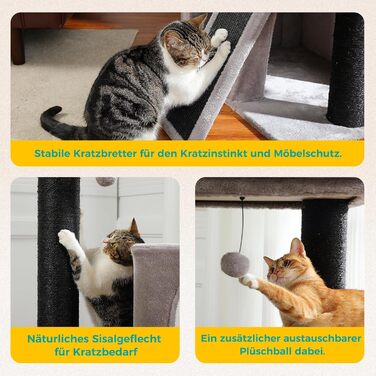 Stabile Kratzbretter für den Kratzinstinkt und Möbelschutz.

Näturliches Sisalgeflecht für Kratzbedarf

Ein zusätzlicher austauschbarer Plüschball dabei.