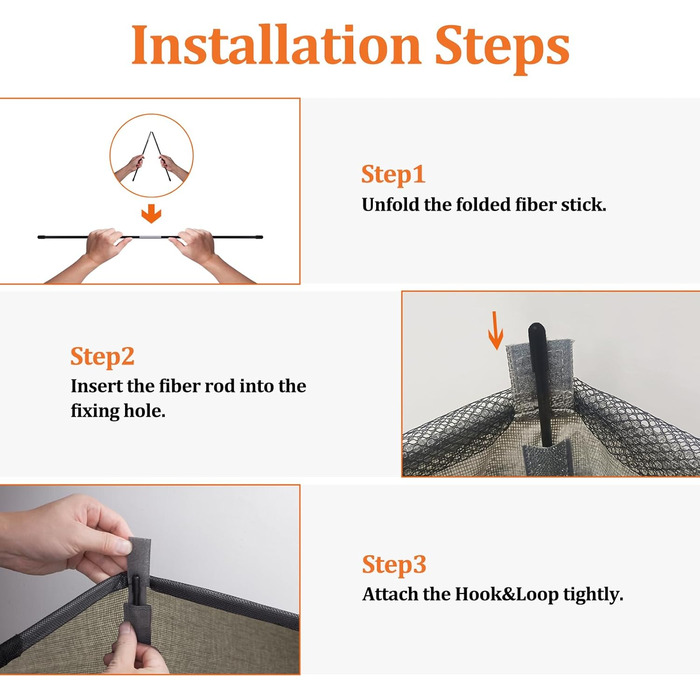 Installation Steps

Step1
Unfold the folded fiber stick.

Step2
Insert the fiber rod into the fixing hole.

Step3
Attach the Hook&Loop tightly.