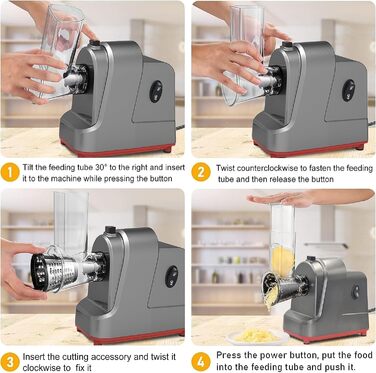 1 Tilt the feeding tube 30° to the right and insert it to the machine while pressing the button

2 Twist counterclockwise to fasten the feeding tube and then release the button

3 Insert the cutting accessory and twist it clockwise to fix it

4 Press the power button, put the food into the feeding tube and push it.