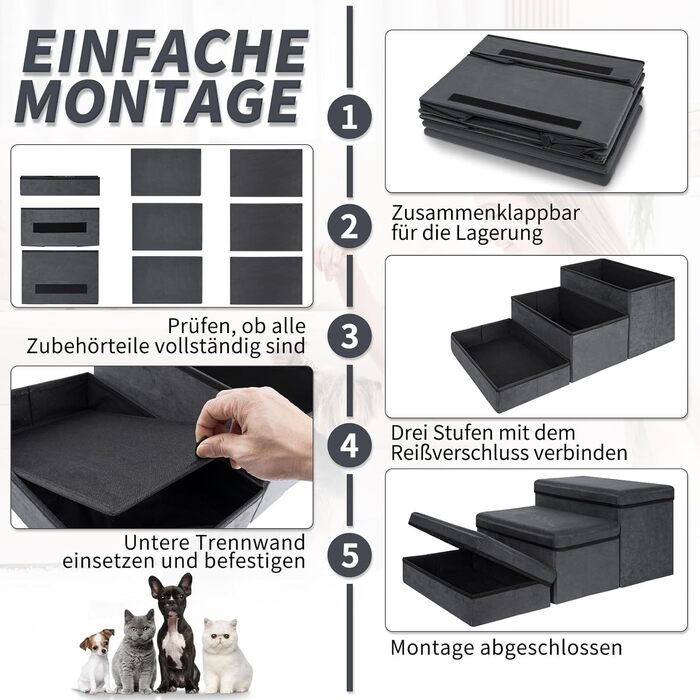 EINFACHE MONTAGE

1

Zusammenklappbar für die Lagerung

2

Prüfen, ob alle Zubehörteile vollständig sind

3

Drei Stufen mit dem Reißverschluss verbinden

4

Untere Trennwand einsetzen und befestigen

5

Montage abgeschlossen