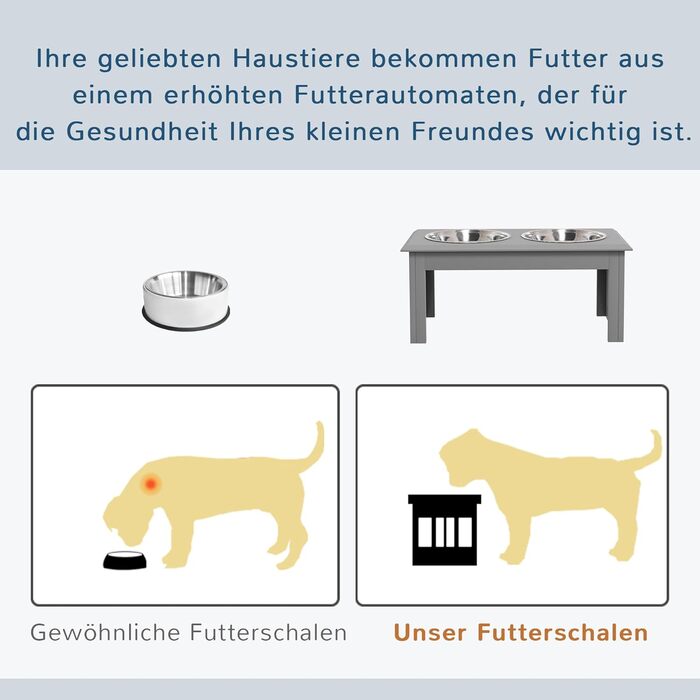 Ihre geliebten Haustiere bekommen Futter aus einem erhöhten Futterautomaten, der für die Gesundheit Ihres kleinen Freundes wichtig ist.

Gewöhnliche Futterschalen

Unser Futterschalen