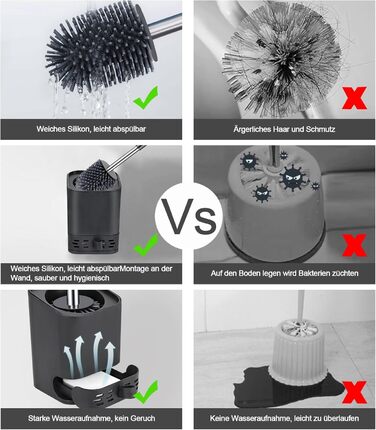 Weiches Silikon, leicht abspülbar

Ärgerliches Haar und Schmutz

Vs

Weiches Silikon, leicht abspülbarMontage an der Wand, sauber und hygienisch

Auf den Boden legen wird Bakterien züchten

Starke Wasseraufnahme, kein Geruch

Keine Wasseraufnahme, leicht zu überlaufen