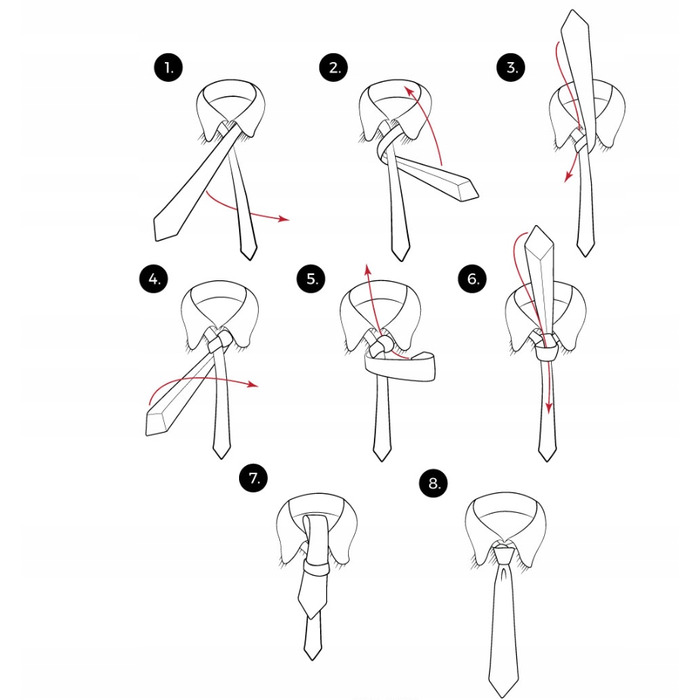 1.

2.

3.

4.

5.

6.

7.

8.