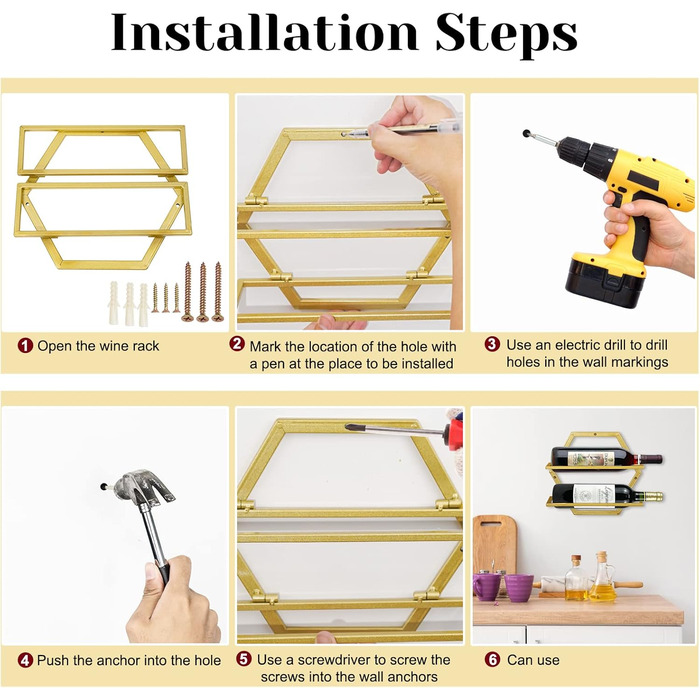 Installation Steps

1 Open the wine rack

2 Mark the location of the hole with a pen at the place to be installed

3 Use an electric drill to drill holes in the wall markings

4 Push the anchor into the hole

5 Use a screwdriver to screw the screws into the wall anchors

6 Can use