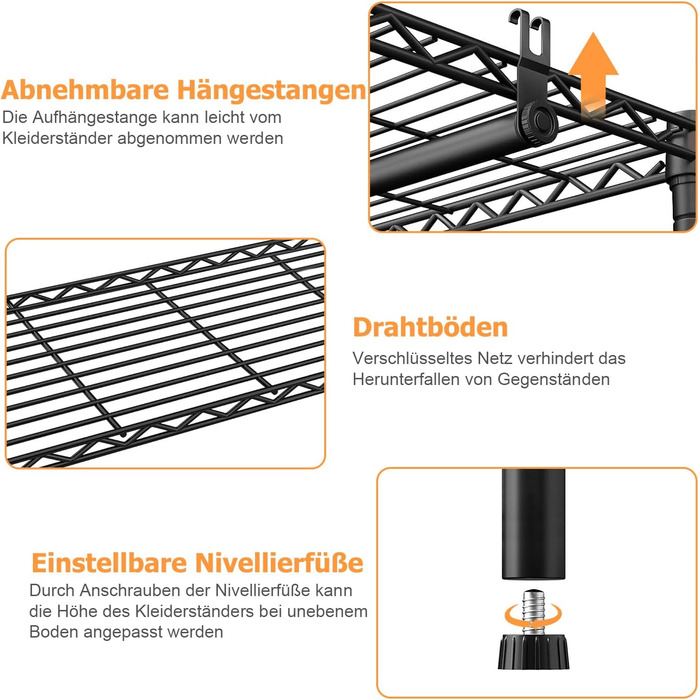 Abnehmbare Hängestangen
Die Aufhängestange kann leicht vom Kleiderständer abgenommen werden

Drahtböden
Verschlüsseltes Netz verhindert das Herunterfallen von Gegenständen

Einstellbare Nivellierfüße
Durch Anschrauben der Nivellierfüße kann die Höhe des Kleiderständers bei unebenem Boden angepasst werden