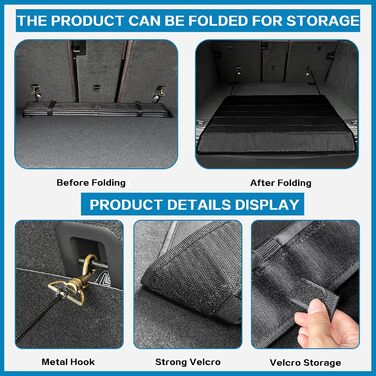 THE PRODUCT CAN BE FOLDED FOR STORAGE

Before Folding

After Folding

PRODUCT DETAILS DISPLAY

Metal Hook

Strong Velcro

Velcro Storage