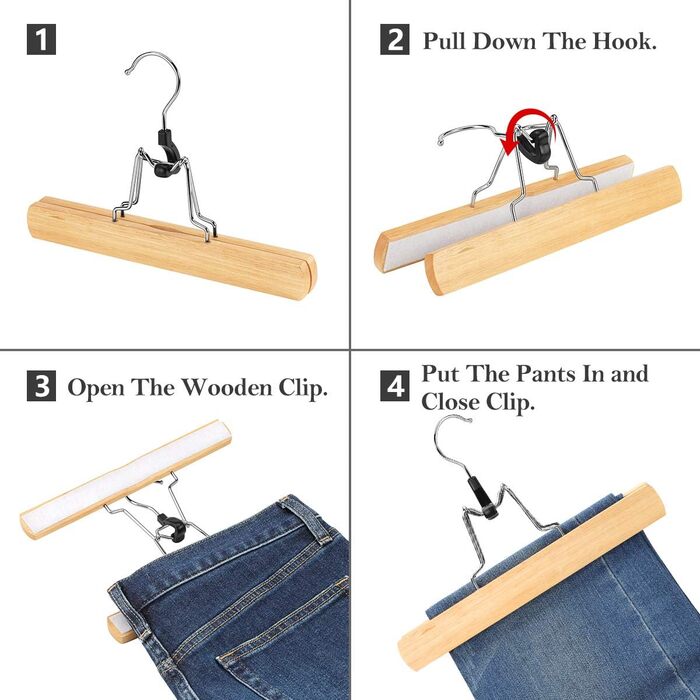 1

2 Pull Down The Hook.

3 Open The Wooden Clip.

4 Put The Pants In and Close Clip.