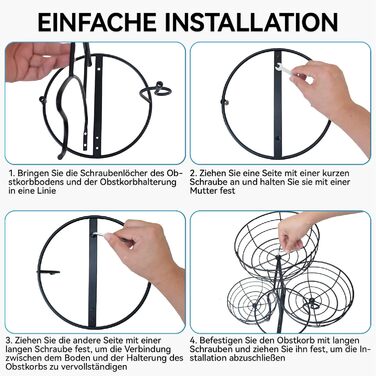 EINFACHE INSTALLATION

1. Bringen Sie die Schraubenlöcher des Obstkorbbodens und der Obstkorbhalterung in eine Linie

2. Ziehen Sie eine Seite mit einer kurzen Schraube an und halten Sie sie mit einer Mutter fest

3. Ziehen Sie die andere Seite mit einer langen Schraube fest, um die Verbindung zwischen dem Boden und der Halterung des Obstkorbs zu vervollständigen

4. Befestigen Sie den Obstkorb mit langen Schrauben und ziehen Sie ihn fest, um die Installation abzuschließen