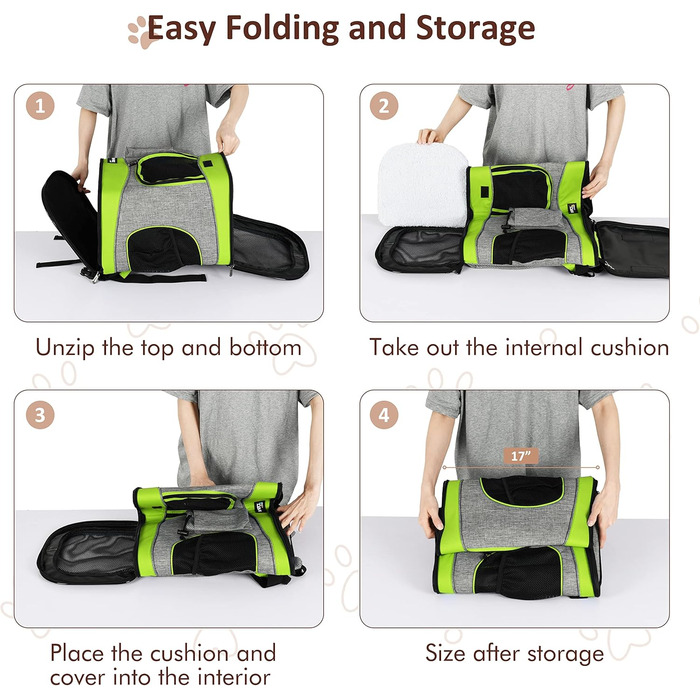 Easy Folding and Storage

1

Unzip the top and bottom

2

Take out the internal cushion

3

Place the cushion and cover into the interior

4

17"

Size after storage