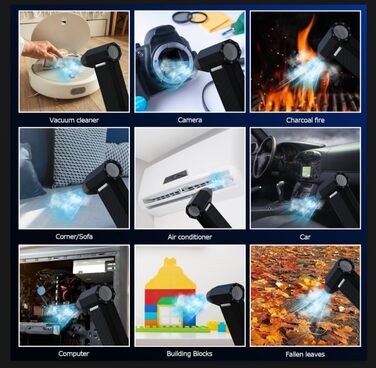 Vacuum cleaner

Camera

Charcoal fire

Corner/Sofa

Air conditioner

Car

Computer

Building Blocks

Fallen leaves