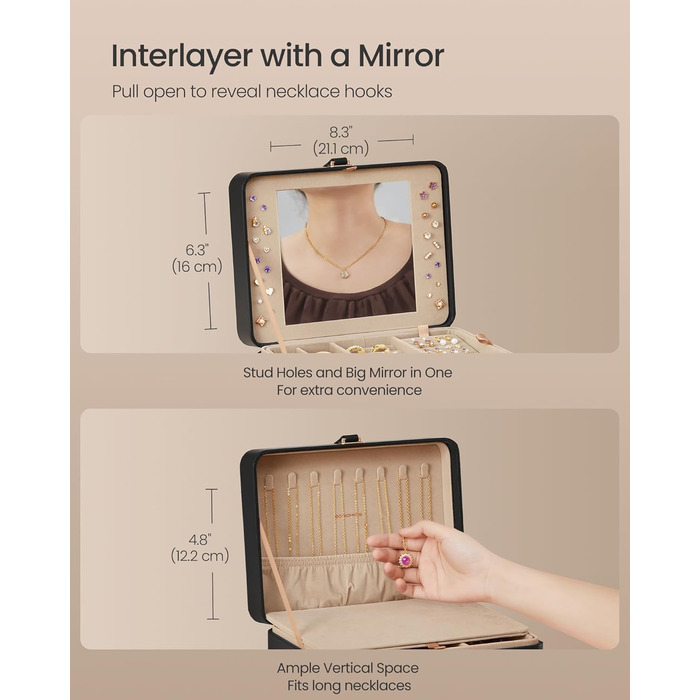 Interlayer with a Mirror

Pull open to reveal necklace hooks

8.3"
(21.1 cm)

6.3"
(16 cm)

Stud Holes and Big Mirror in One
For extra convenience

4.8"
(12.2 cm)

Ample Vertical Space
Fits long necklaces