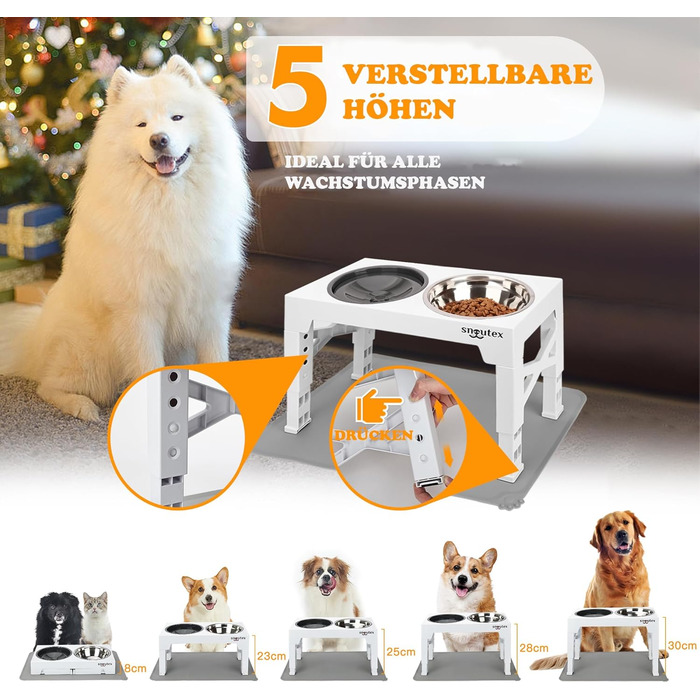 5 VERSTELLBARE HÖHEN

IDEAL FÜR ALLE WACHSTUMSPHASEN

snoutex

DRÜCKEN

8cm

23cm

25cm

28cm

30cm