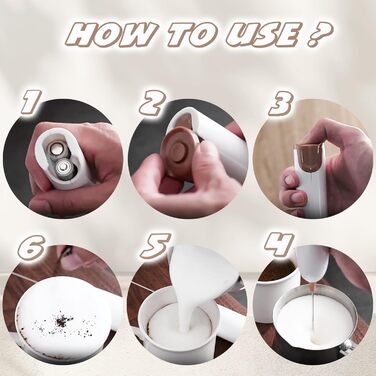 HOW TO USE ?

1

2

3

6

5

4