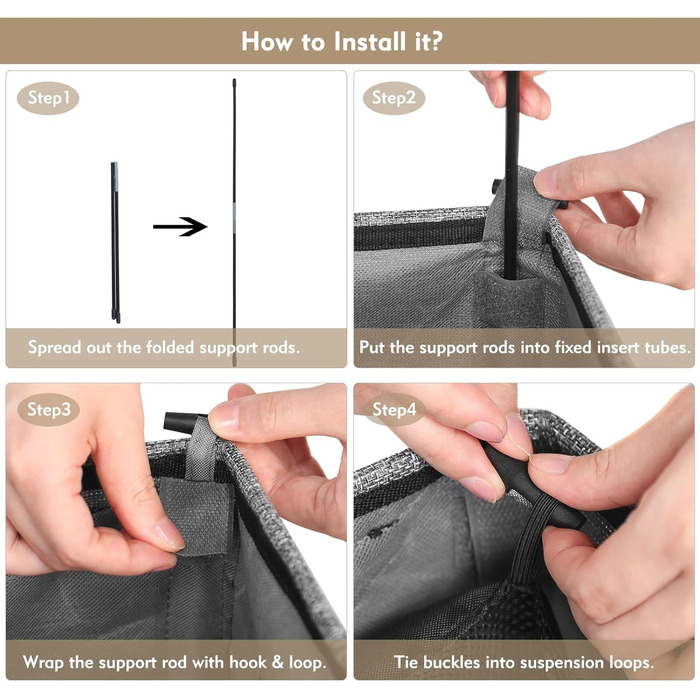 How to Install it?

Step1

Spread out the folded support rods.

Step2

Put the support rods into fixed insert tubes.

Step3

Wrap the support rod with hook & loop.

Step4

Tie buckles into suspension loops.