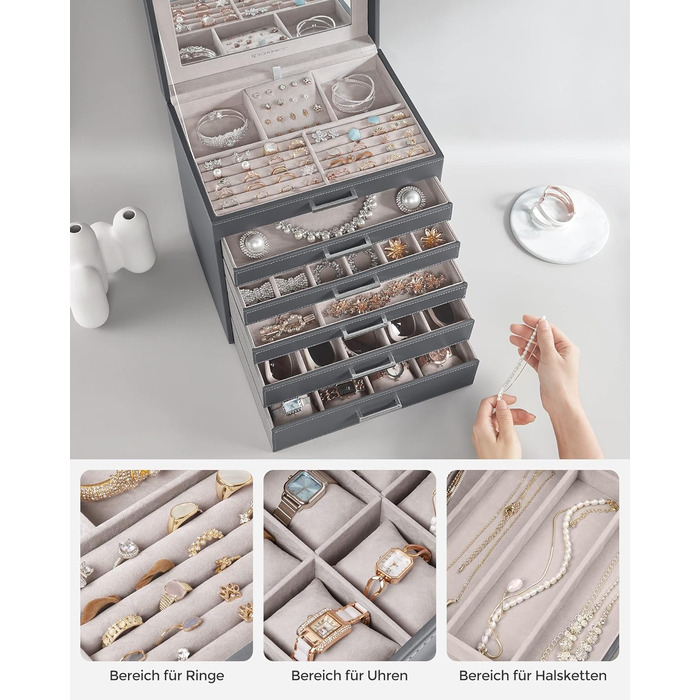 SONGMICS

Bereich für Ringe

Bereich für Uhren

Bereich für Halsketten