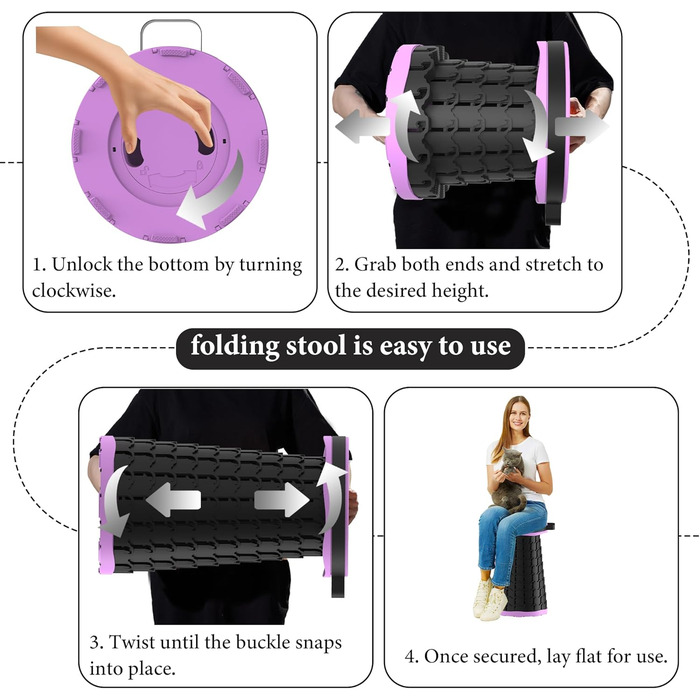 1. Unlock the bottom by turning clockwise.

2. Grab both ends and stretch to the desired height.

folding stool is easy to use

3. Twist until the buckle snaps into place.

4. Once secured, lay flat for use.