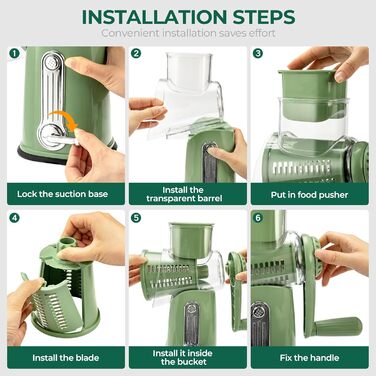 INSTALLATION STEPS

Convenient installation saves effort

1
Lock the suction base

2
Install the transparent barrel

3
Put in food pusher

4
Install the blade

5
Install it inside the bucket

6
Fix the handle