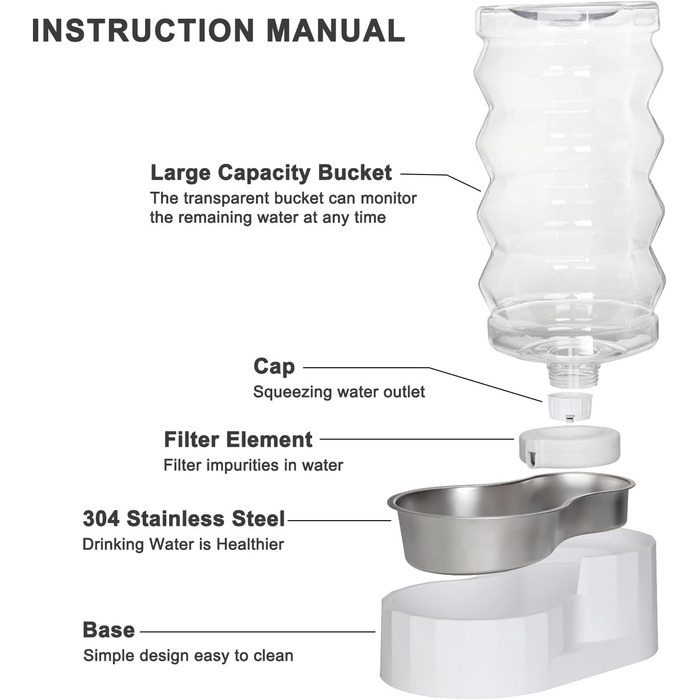 INSTRUCTION MANUAL

Large Capacity Bucket
The transparent bucket can monitor the remaining water at any time

Cap
Squeezing water outlet

Filter Element
Filter impurities in water

304 Stainless Steel
Drinking Water is Healthier

Base
Simple design easy to clean