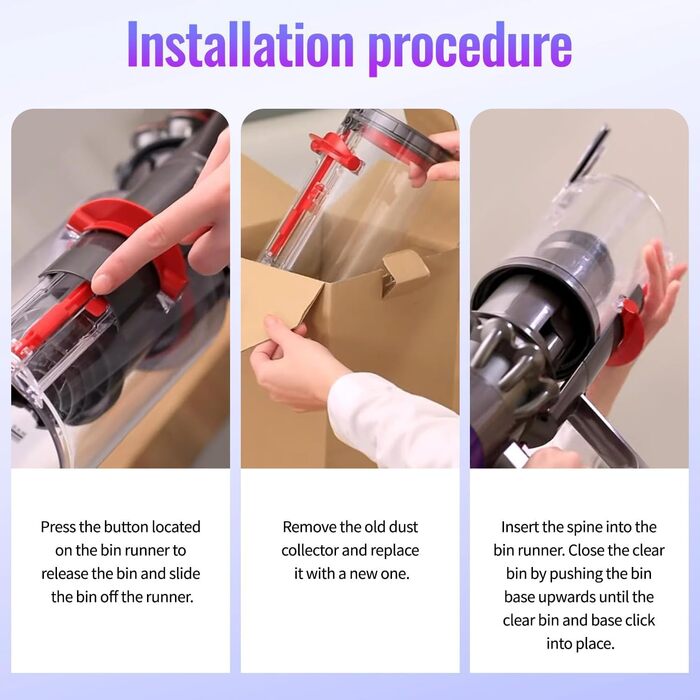 Installation procedure

Press the button located on the bin runner to release the bin and slide the bin off the runner.

Remove the old dust collector and replace it with a new one.

Insert the spine into the bin runner. Close the clear bin by pushing the bin base upwards until the clear bin and base click into place.