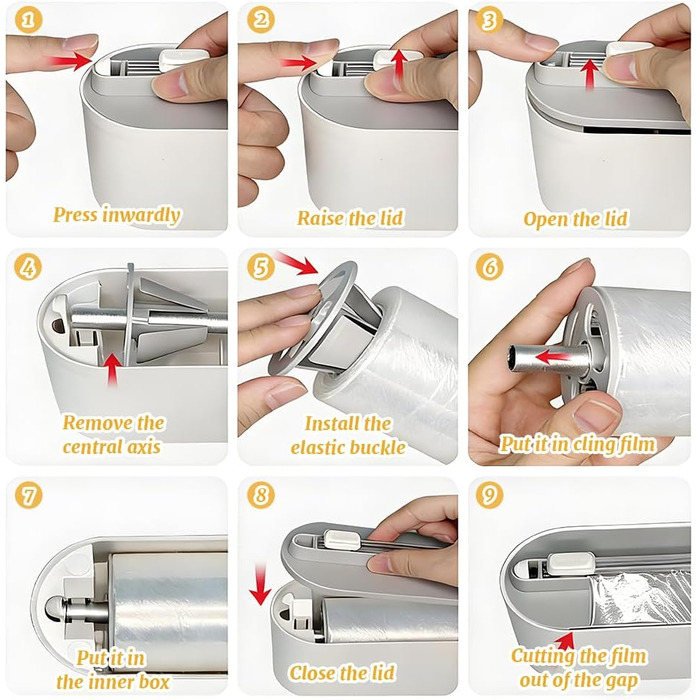 1
Press inwardly

2
Raise the lid

3
Open the lid

4
Remove the central axis

5
Install the elastic buckle

6
Put it in cling film

7
Put it in the inner box

8
Close the lid

9
Cutting the film out of the gap