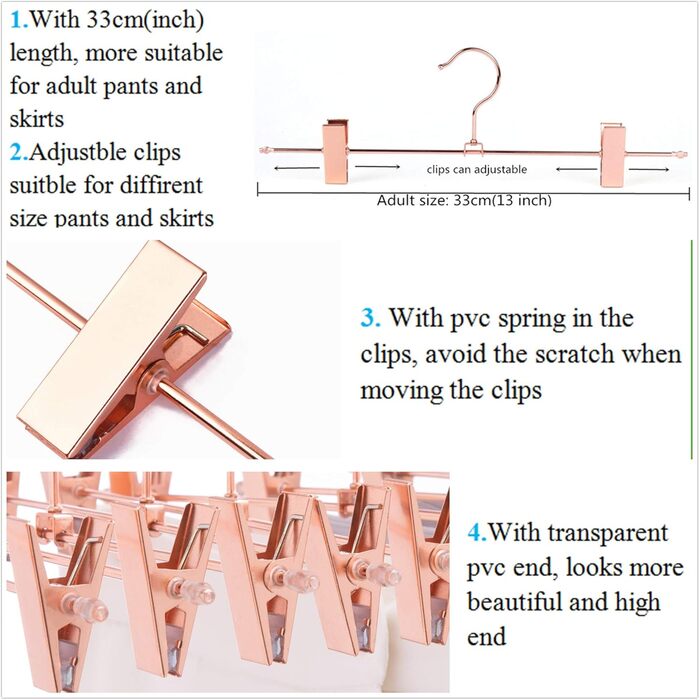 1.With 33cm(inch) length, more suitable for adult pants and skirts
2.Adjustble clips suitble for diffirent size pants and skirts

clips can adjustable
Adult size: 33cm(13 inch)

3. With pvc spring in the clips, avoid the scratch when moving the clips

4.With transparent pvc end, looks more beautiful and high end