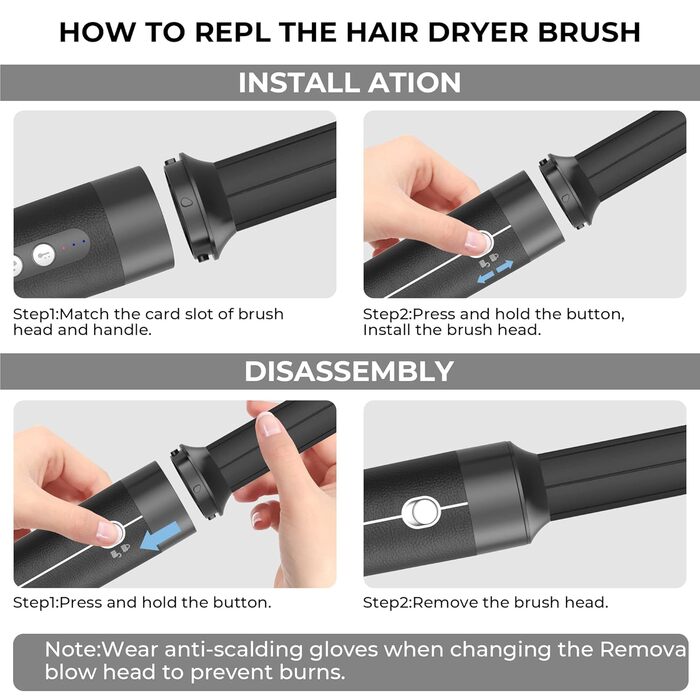 HOW TO REPL THE HAIR DRYER BRUSH

INSTALL ATION

Step1:Match the card slot of brush head and handle.

Step2:Press and hold the button, Install the brush head.

DISASSEMBLY

Step1:Press and hold the button.

Step2:Remove the brush head.

Note:Wear anti-scalding gloves when changing the Remova blow head to prevent burns.